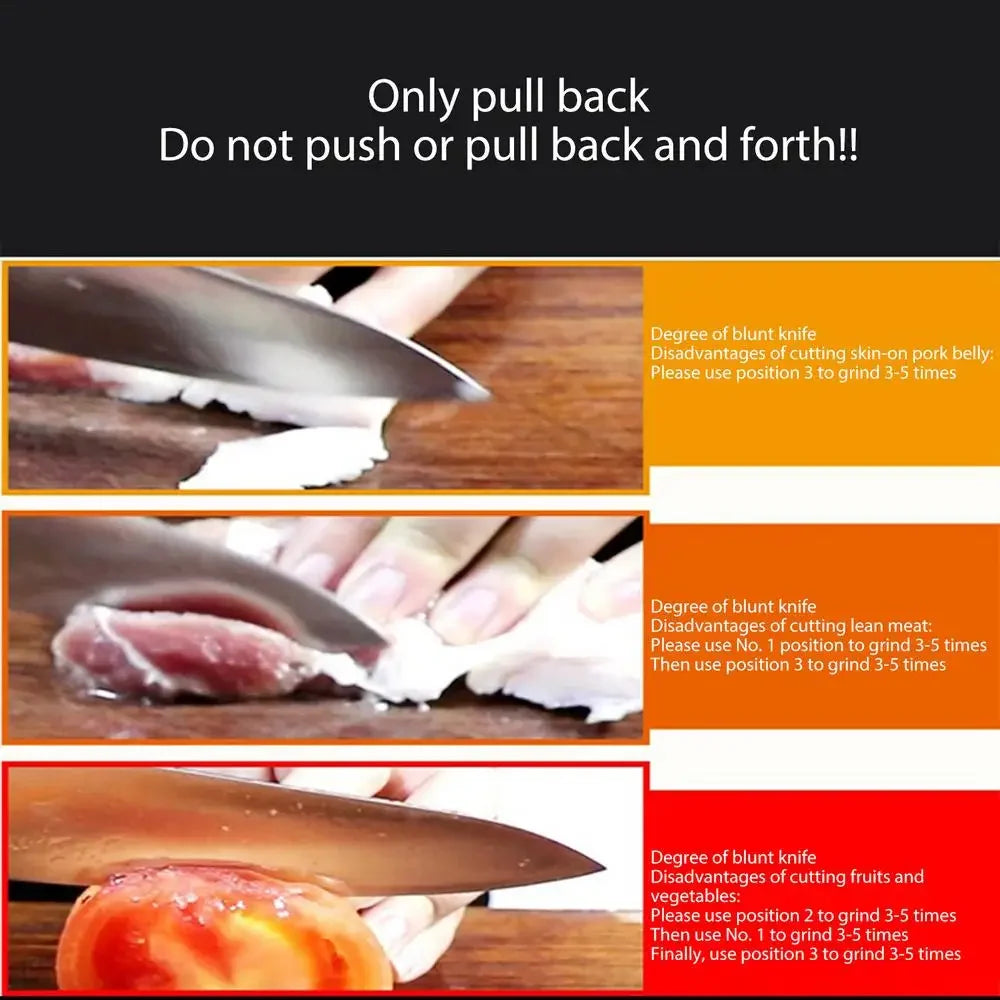 Only pull back
Do not push or pull back and forth!!

Degree of blunt knife
Disadvantages of cutting skin-on pork belly:
Please use position 3 to grind 3-5 times

Degree of blunt knife
Disadvantages of cutting lean meat:
Please use No. 1 position to grind 3-5 times
Then use position 3 to grind 3-5 times

Degree of blunt knife
Disadvantages of cutting fruits and vegetables:
Please use position 2 to grind 3-5 times
Then use No. 1 to grind 3-5 times
Finally, use position 3 to grind 3-5 times